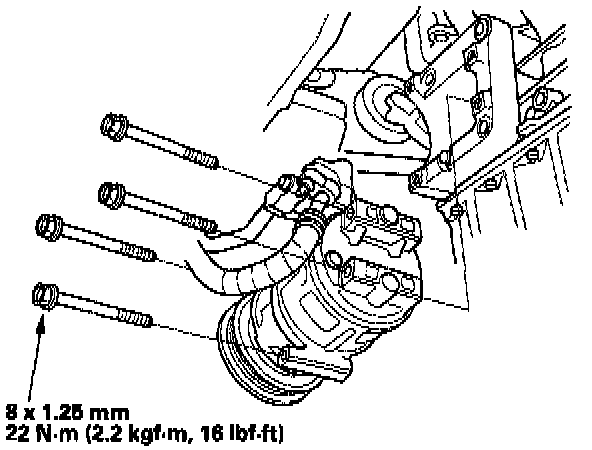 8 x 1.25 mm
22 N·m (2.2 kgf·m, 16 lbf·ft)