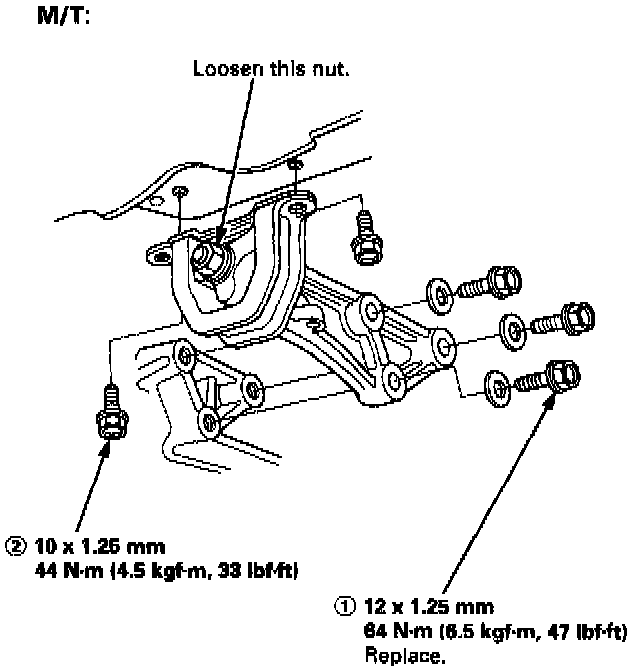 M/T:

Loosen this nut.

② 10 x 1.25 mm
44 N·m (4.5 kgf·m, 33 lbf·ft)

① 12 x 1.25 mm
64 N·m (6.5 kgf·m, 47 lbf·ft)
Replace.