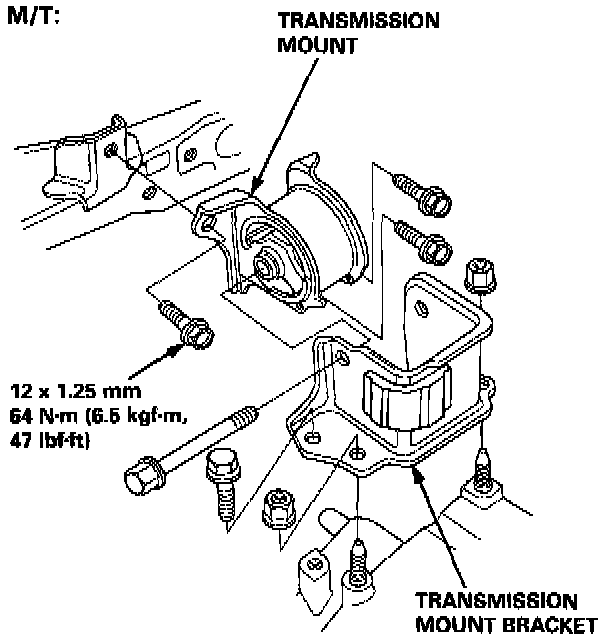 M/T:

TRANSMISSION MOUNT

12 x 1.25 mm
64 N·m (6.5 kgf·m, 47 lbf·ft)

TRANSMISSION MOUNT BRACKET