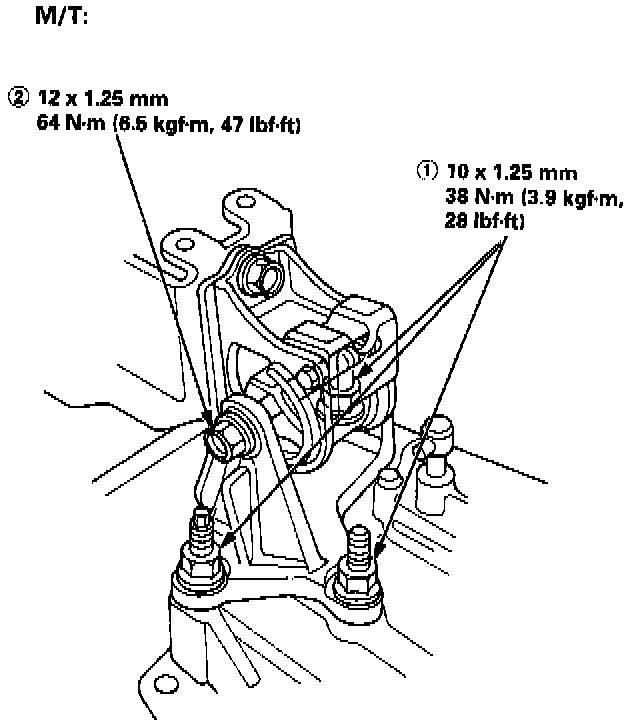 M/T:

② 12 x 1.25 mm
64 N·m (6.5 kgf·m, 47 lbf·ft)

① 10 x 1.25 mm
38 N·m (3.9 kgf·m, 28 lbf·ft)