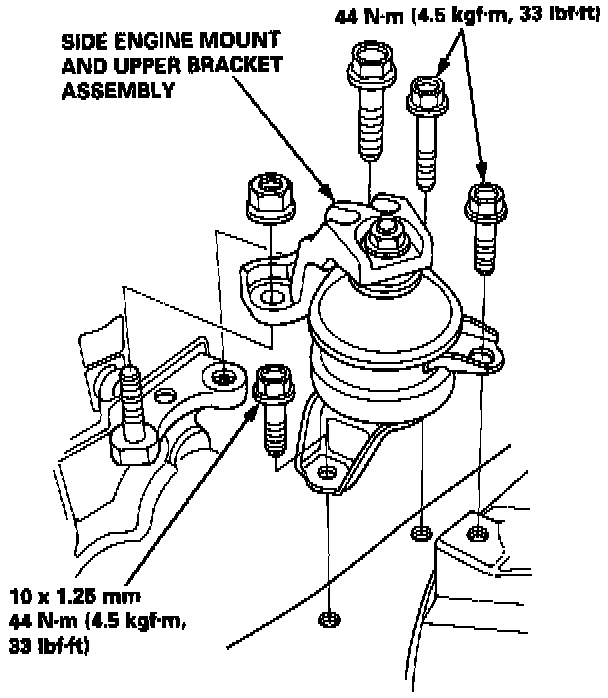 44 N·m (4.5 kgf·m, 33 lbf·ft)

SIDE ENGINE MOUNT AND UPPER BRACKET ASSEMBLY

10 x 1.25 mm
44 N·m (4.5 kgf·m, 33 lbf·ft)