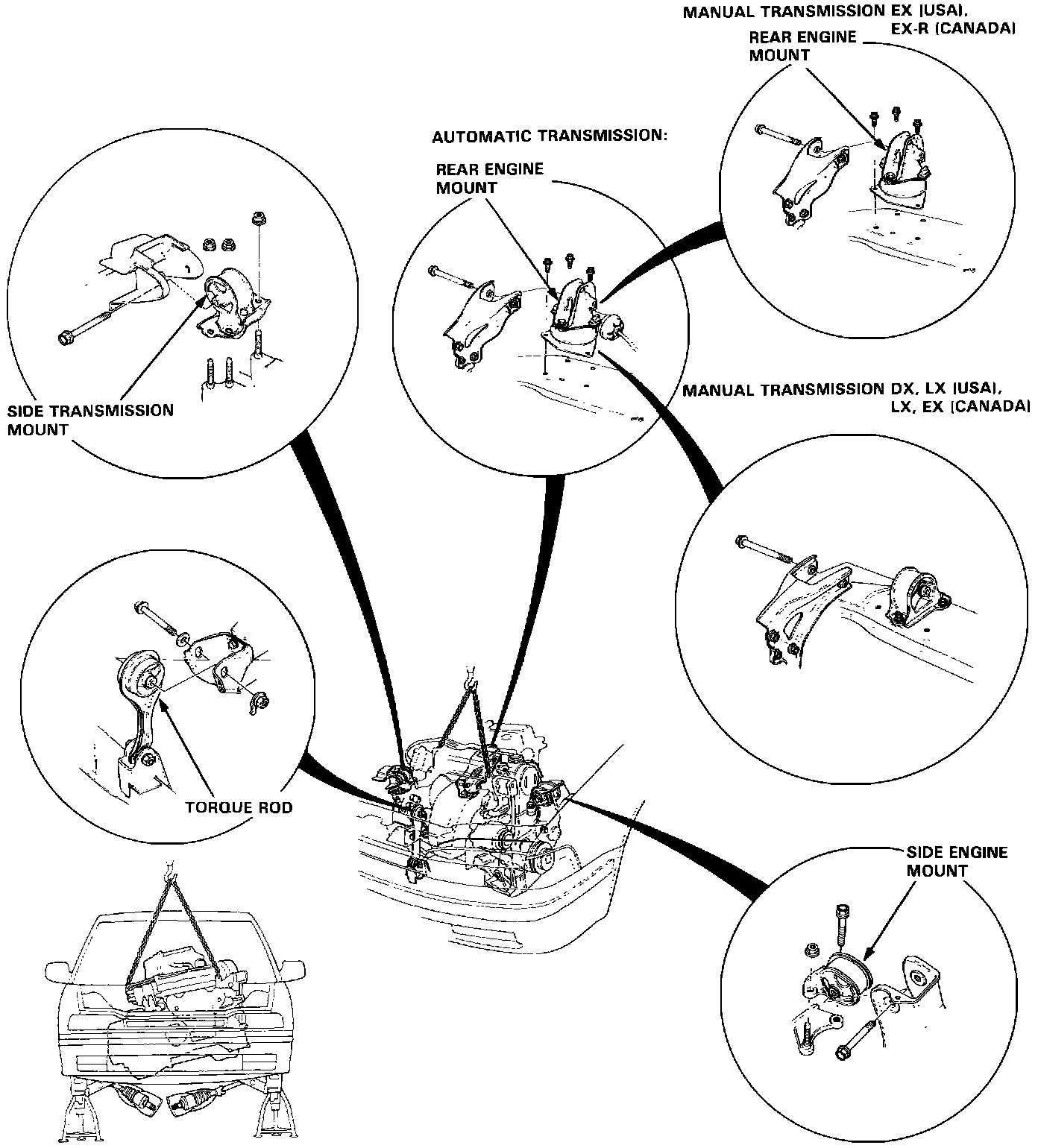 MANUAL TRANSMISSION EX (USA), EX-R (CANADA)

REAR ENGINE MOUNT

AUTOMATIC TRANSMISSION:

REAR ENGINE MOUNT

SIDE TRANSMISSION MOUNT

MANUAL TRANSMISSION DX, LX (USA), LX, EX (CANADA)

TORQUE ROD

SIDE ENGINE MOUNT