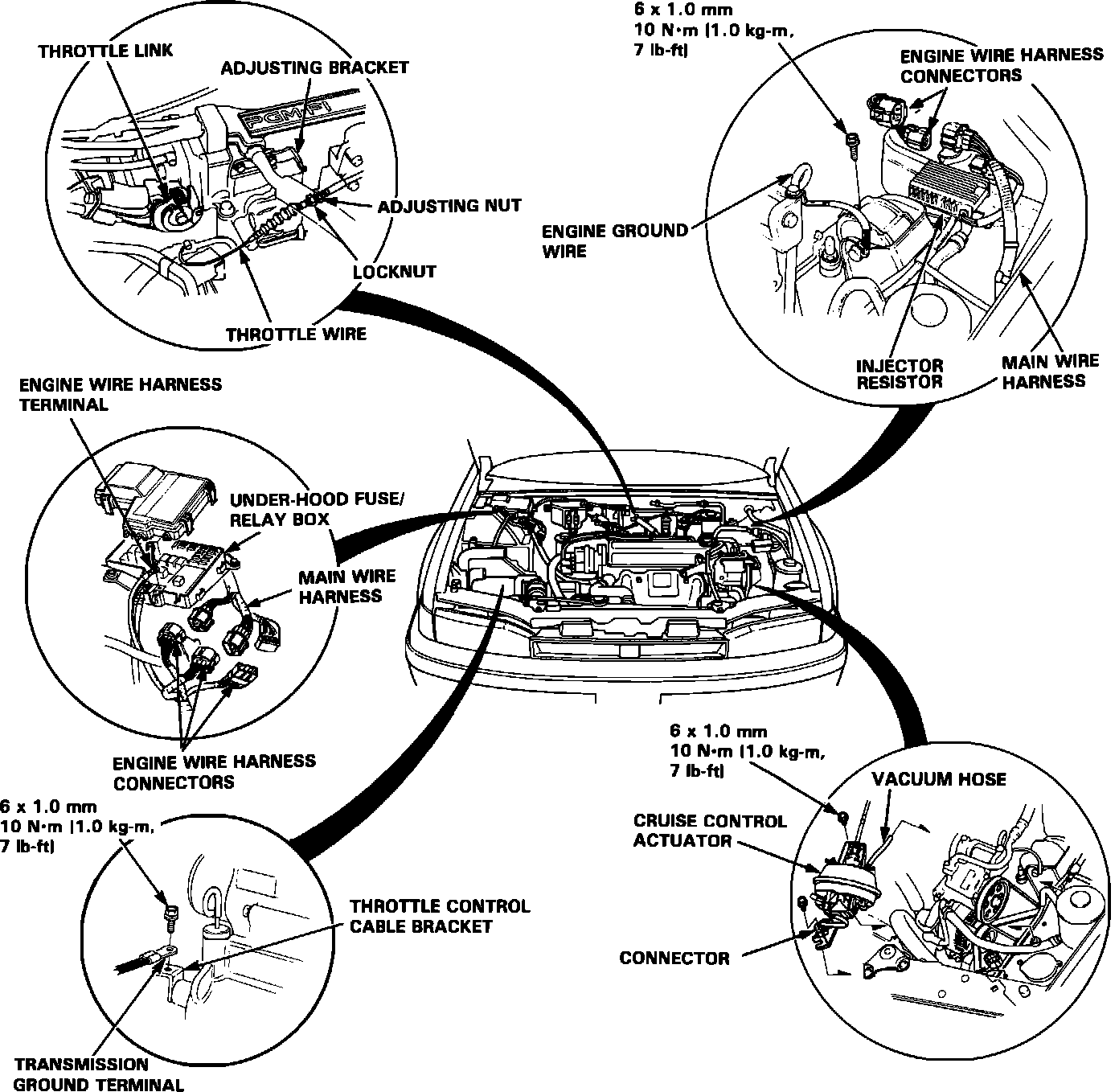 THROTTLE LINK

ADJUSTING BRACKET

PGM-FI

ADJUSTING NUT

LOCKNUT

THROTTLE WIRE

6 x 1.0 mm
10 N·m (1.0 kg-m, 7 lb-ft)

ENGINE WIRE HARNESS CONNECTORS

ENGINE GROUND WIRE

INJECTOR RESISTOR

MAIN WIRE HARNESS

ENGINE WIRE HARNESS TERMINAL

UNDER-HOOD FUSE/ RELAY BOX

MAIN WIRE HARNESS

ENGINE WIRE HARNESS CONNECTORS

6 x 1.0 mm
10 N·m (1.0 kg-m, 7 lb-ft)

THROTTLE CONTROL CABLE BRACKET

TRANSMISSION GROUND TERMINAL

6 x 1.0 mm
10 N·m (1.0 kg-m, 7 lb-ft)

VACUUM HOSE

CRUISE CONTROL ACTUATOR

CONNECTOR