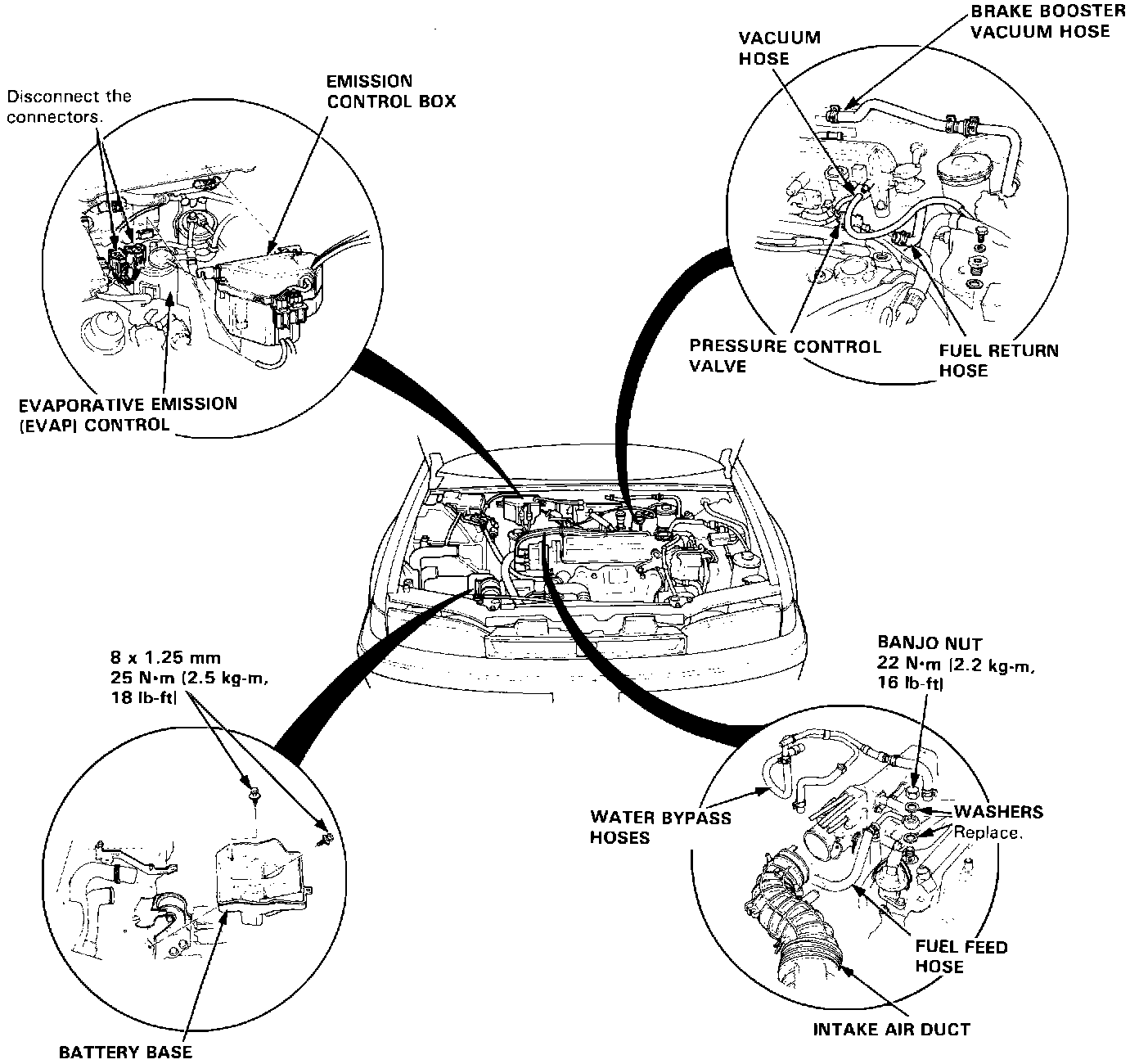 Disconnect the connectors.

EMISSION CONTROL BOX

EVAPORATIVE EMISSION (EVAP) CONTROL

VACUUM HOSE

BRAKE BOOSTER VACUUM HOSE

PRESSURE CONTROL VALVE

FUEL RETURN HOSE

8 x 1.25 mm
25 N·m (2.5 kg-m, 18 lb-ft)

BATTERY BASE

BANJO NUT
22 N·m (2.2 kg-m, 16 lb-ft)

WATER BYPASS HOSES

WASHERS
Replace.

FUEL FEED HOSE

INTAKE AIR DUCT