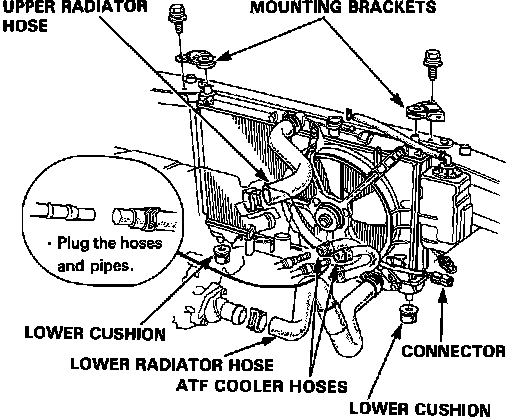 UPPER RADIATOR HOSE

MOUNTING BRACKETS

· Plug the hoses and pipes.

LOWER CUSHION

LOWER RADIATOR HOSE

ATF COOLER HOSES

CONNECTOR

LOWER CUSHION