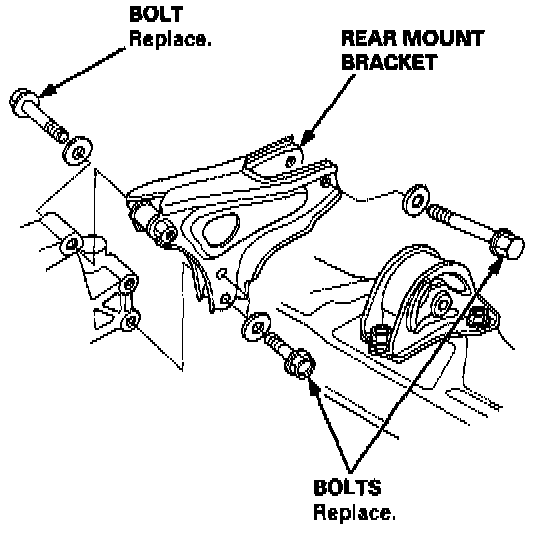 BOLT
Replace.

REAR MOUNT
BRACKET

BOLTS
Replace.