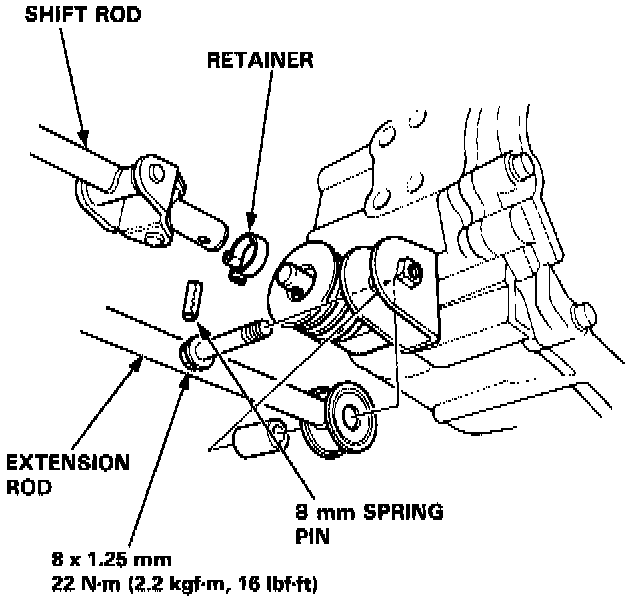 SHIFT ROD

RETAINER

EXTENSION ROD

8 mm SPRING PIN

8 x 1.25 mm
22 N·m (2.2 kgf·m, 16 lbf·ft)