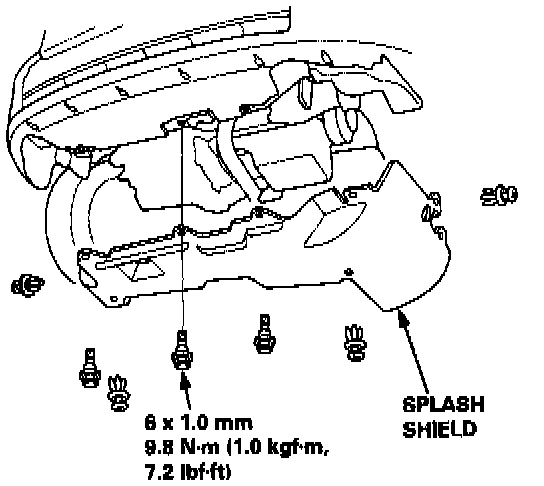 6 x 1.0 mm
9.8 N·m (1.0 kgf·m, 7.2 lbf·ft)

SPLASH SHIELD