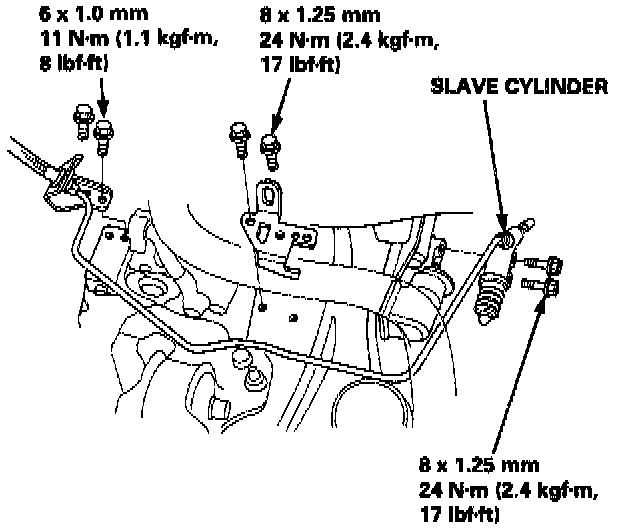 6 x 1.0 mm
11 N·m (1.1 kgf·m,
8 lbf·ft)

8 x 1.25 mm
24 N·m (2.4 kgf·m,
17 lbf·ft)

SLAVE CYLINDER

8 x 1.25 mm
24 N·m (2.4 kgf·m,
17 lbf·ft)