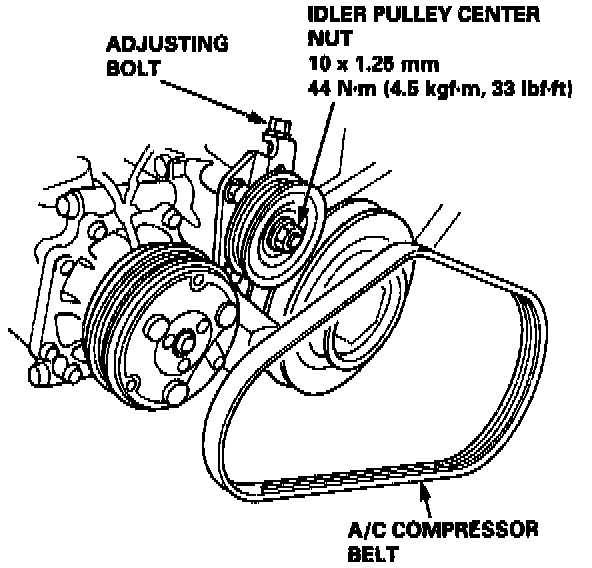 ADJUSTING BOLT

IDLER PULLEY CENTER NUT
10 x 1.25 mm
44 N·m (4.5 kgf·m, 33 lbf·ft)

A/C COMPRESSOR BELT