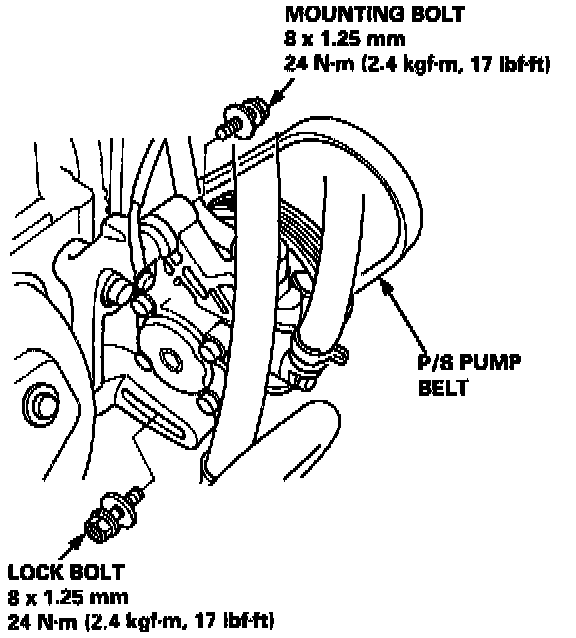 MOUNTING BOLT
8 x 1.25 mm
24 N·m (2.4 kgf·m, 17 lbf·ft)

P/S PUMP
BELT

LOCK BOLT
8 x 1.25 mm
24 N·m (2.4 kgf·m, 17 lbf·ft)