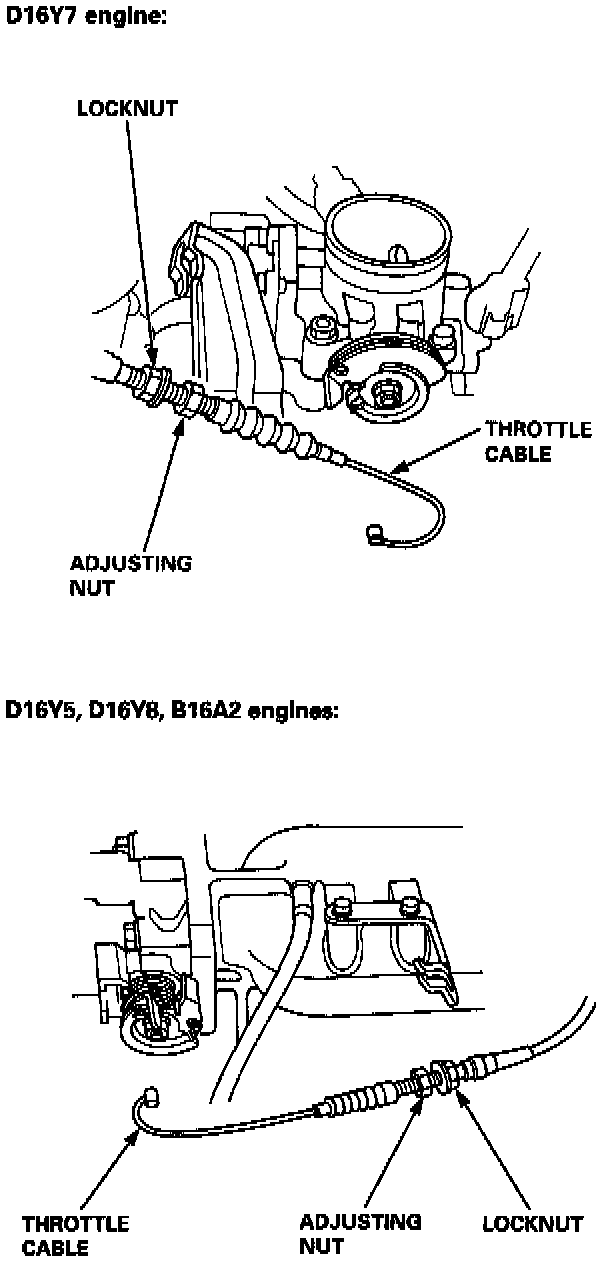 D16Y7 engine:

LOCKNUT

THROTTLE CABLE

ADJUSTING NUT

D16Y5, D16Y8, B16A2 engines:

THROTTLE CABLE

ADJUSTING NUT

LOCKNUT