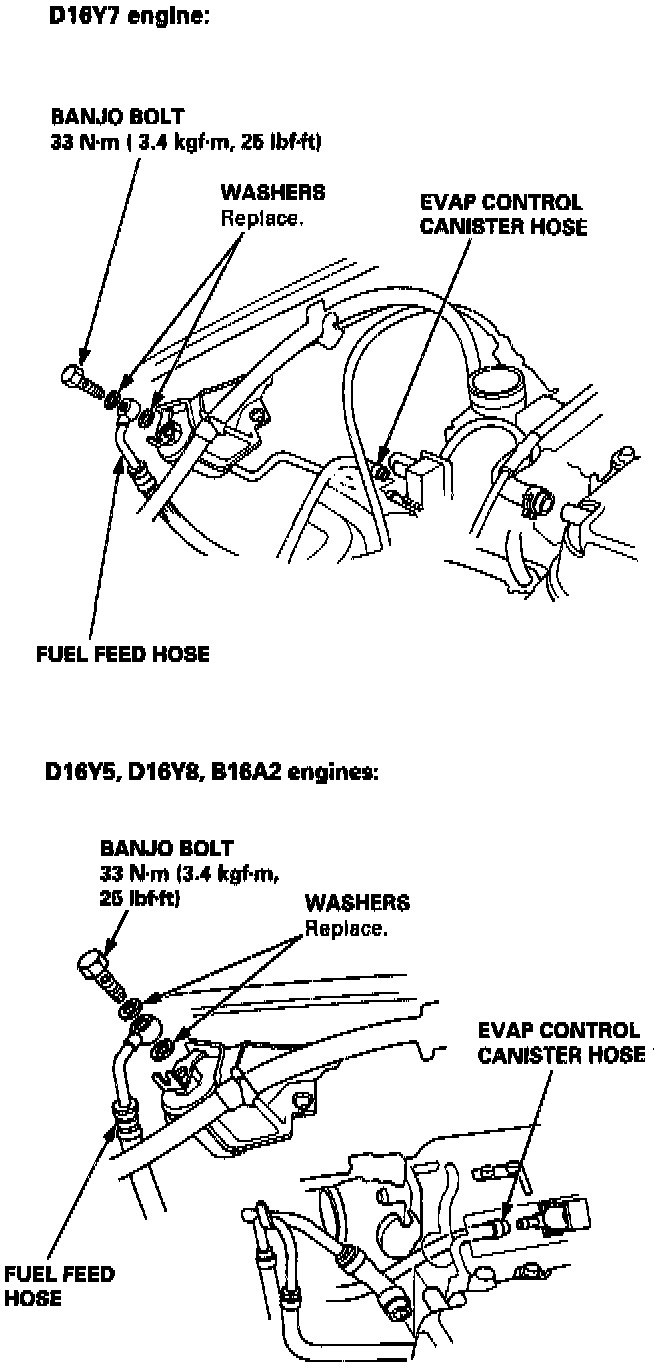 D16Y7 engine:

BANJO BOLT
33 N·m ( 3.4 kgf·m, 25 lbf·ft)

WASHERS
Replace.

EVAP CONTROL
CANISTER HOSE

FUEL FEED HOSE

D16Y5, D16Y8, B16A2 engines:

BANJO BOLT
33 N·m (3.4 kgf·m,
25 lbf·ft)

WASHERS
Replace.

EVAP CONTROL
CANISTER HOSE

FUEL FEED
HOSE