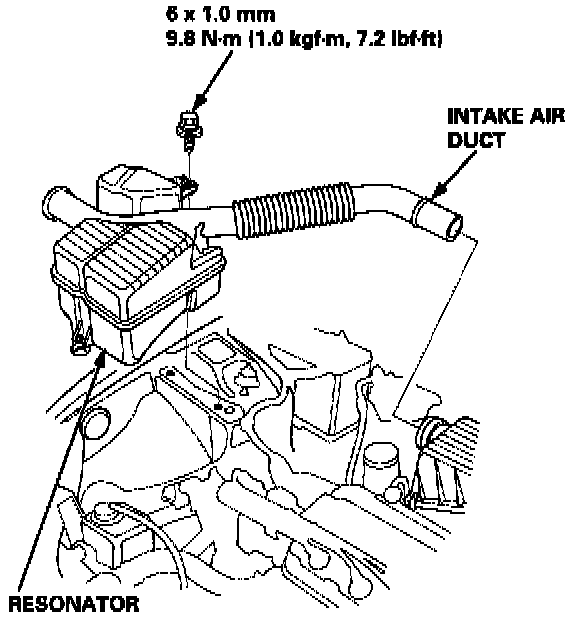 6 x 1.0 mm
9.8 N·m (1.0 kgf·m, 7.2 lbf·ft)

INTAKE AIR DUCT

RESONATOR