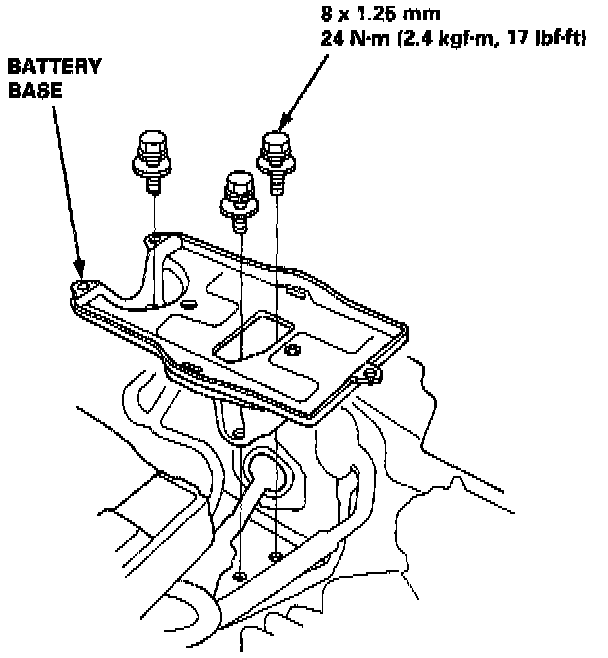 8 x 1.25 mm
24 N·m (2.4 kgf·m, 17 lbf·ft)

BATTERY
BASE