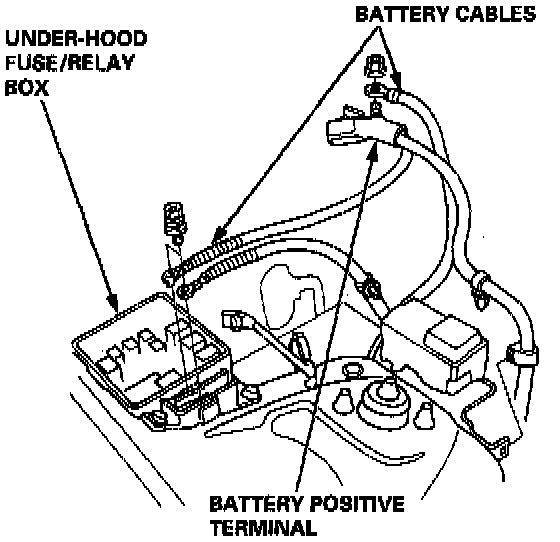 BATTERY CABLES

UNDER-HOOD FUSE/RELAY BOX

BATTERY POSITIVE TERMINAL