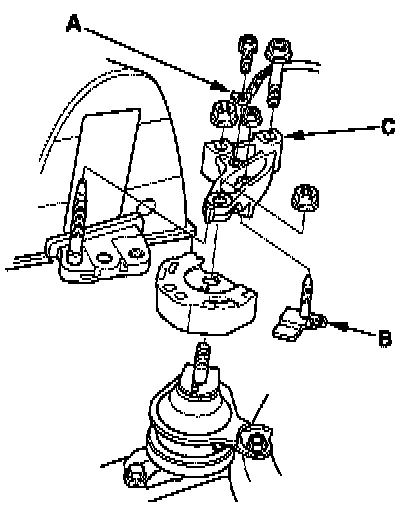 A

C

B