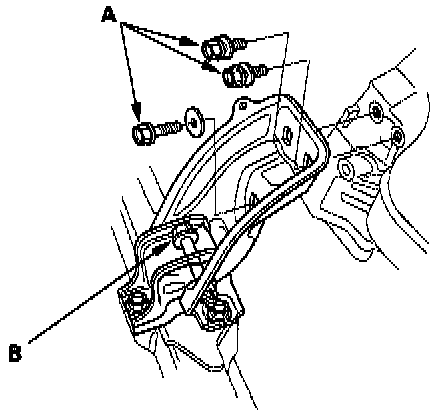 A

B