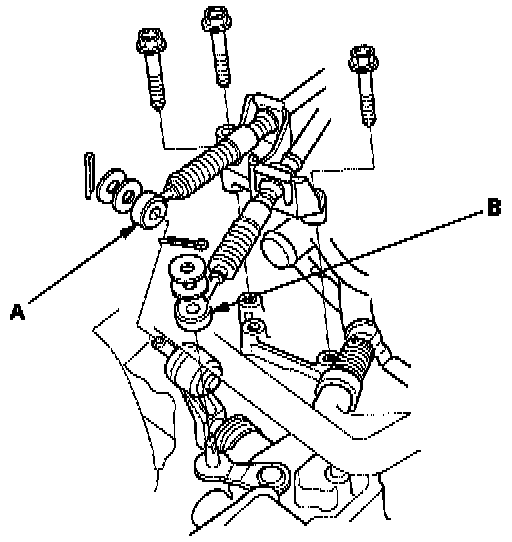 B

A