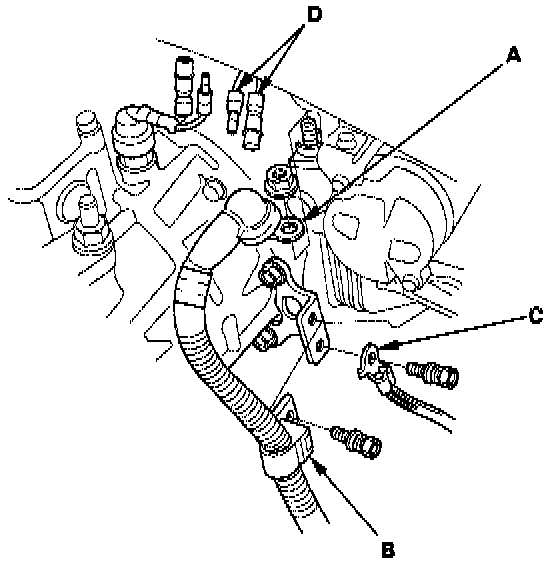 D
A
C
B