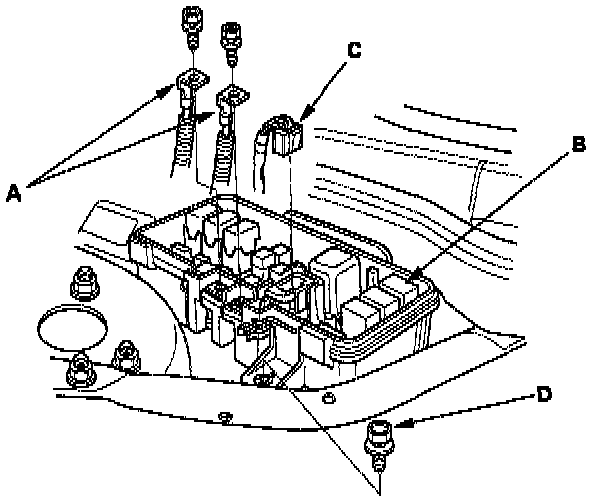 C
B
A
D