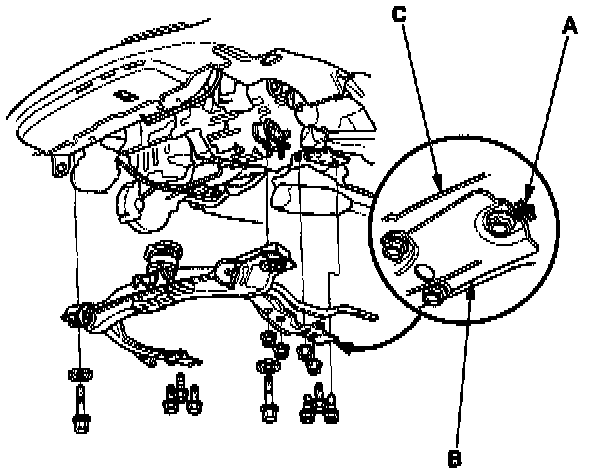 C
A
B