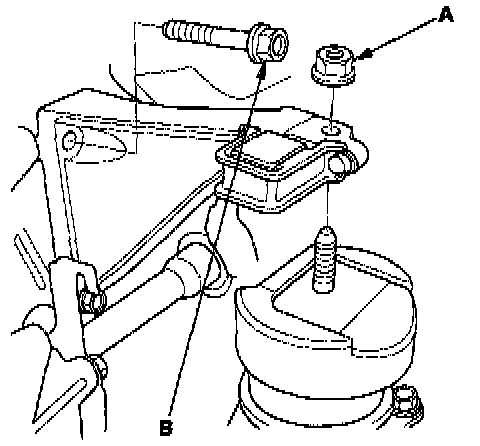 A

B