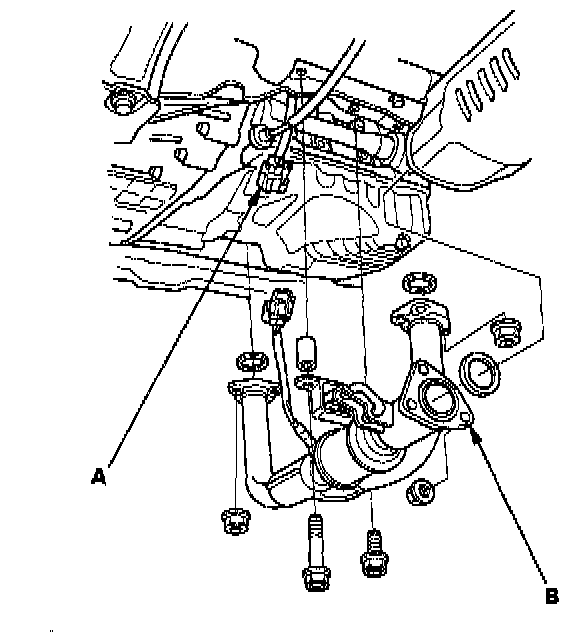 A

B