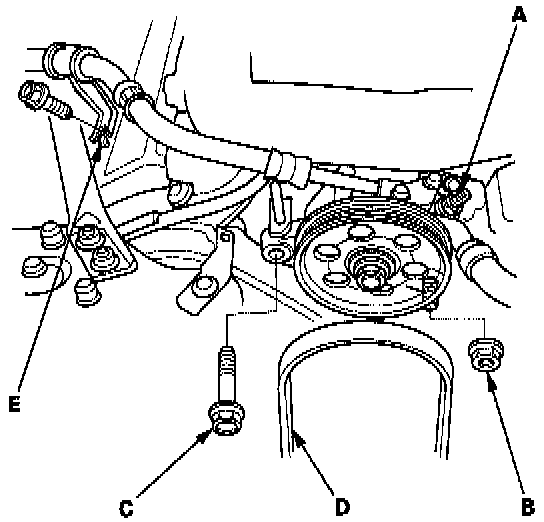 A

E

C

D

B