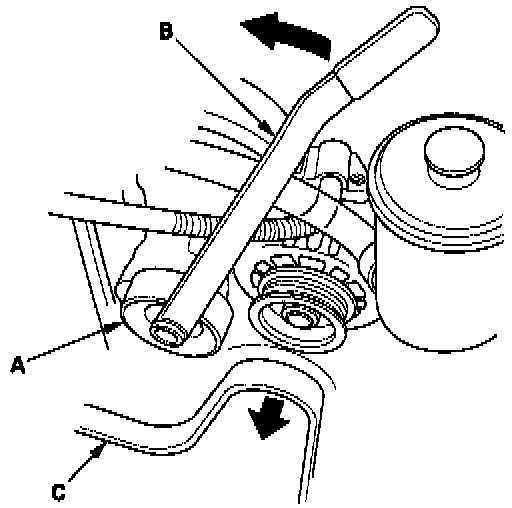 B
A
C