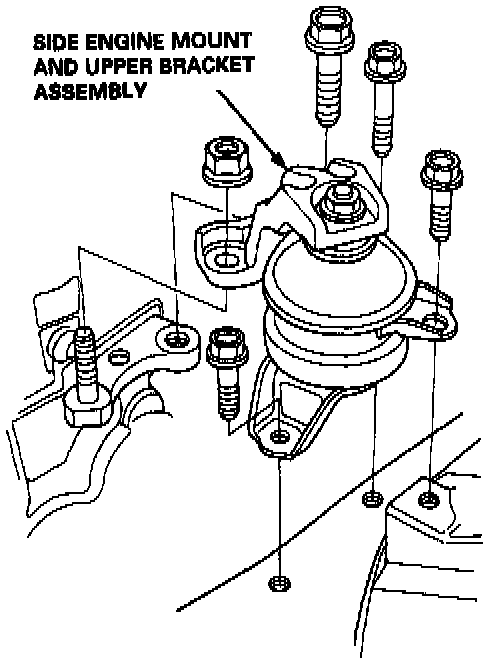 SIDE ENGINE MOUNT AND UPPER BRACKET ASSEMBLY