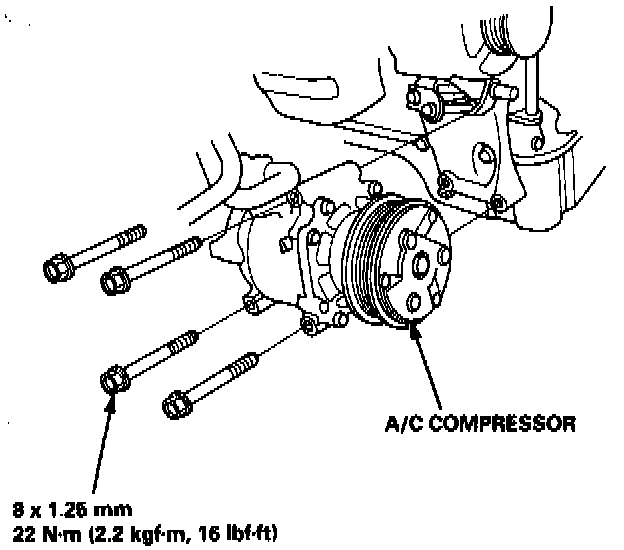 A/C COMPRESSOR

8 x 1.25 mm
22 N·m (2.2 kgf·m, 16 lbf·ft)