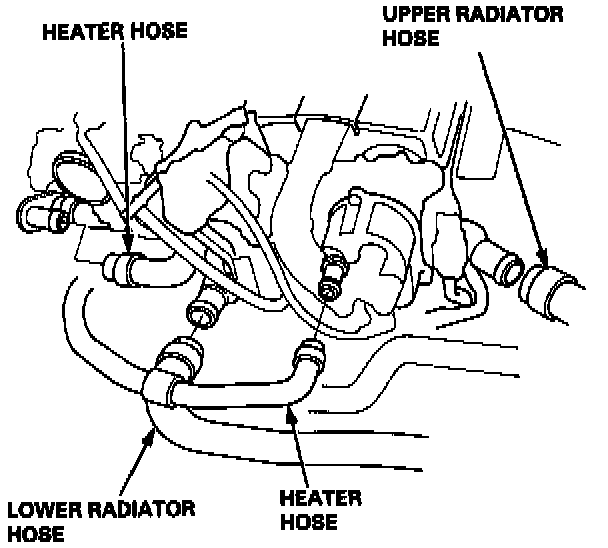 HEATER HOSE

UPPER RADIATOR HOSE

LOWER RADIATOR HOSE

HEATER HOSE