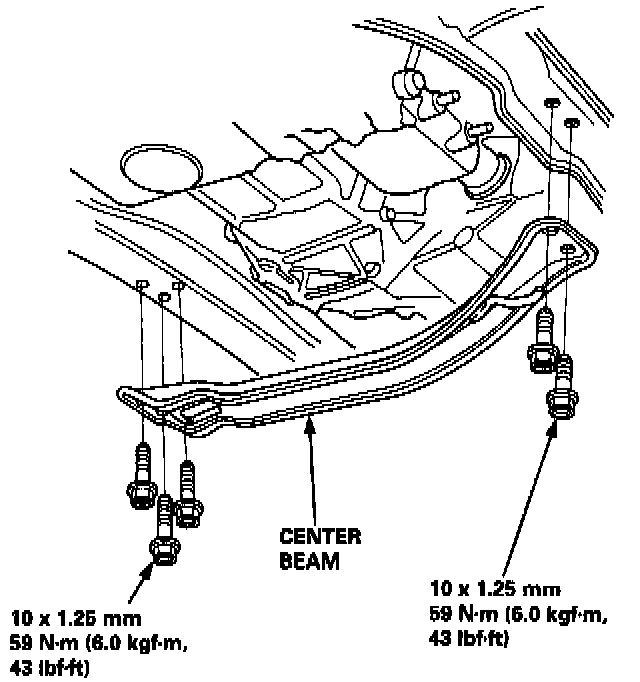 CENTER BEAM

10 x 1.25 mm
59 N·m (6.0 kgf·m, 43 lbf·ft)

10 x 1.25 mm
59 N·m (6.0 kgf·m, 43 lbf·ft)