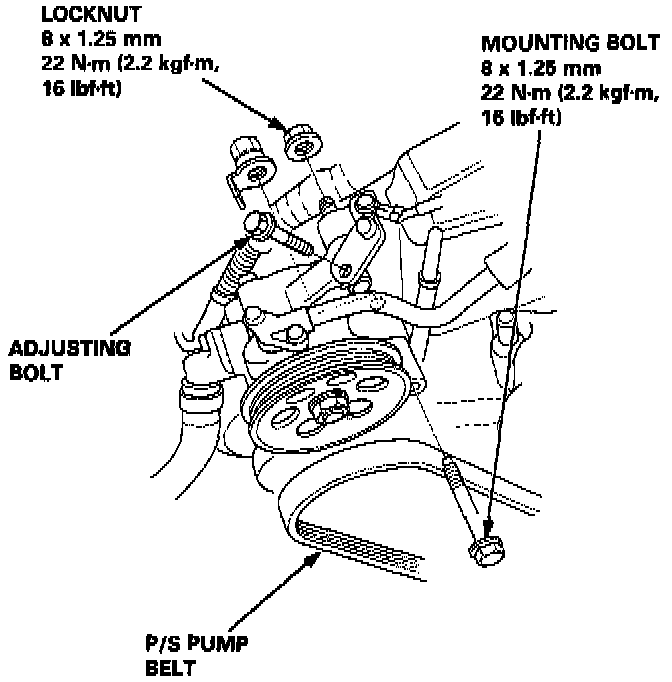 LOCKNUT
8 x 1.25 mm
22 N·m (2.2 kgf·m, 16 lbf·ft)

MOUNTING BOLT
8 x 1.25 mm
22 N·m (2.2 kgf·m, 16 lbf·ft)

ADJUSTING BOLT

P/S PUMP BELT