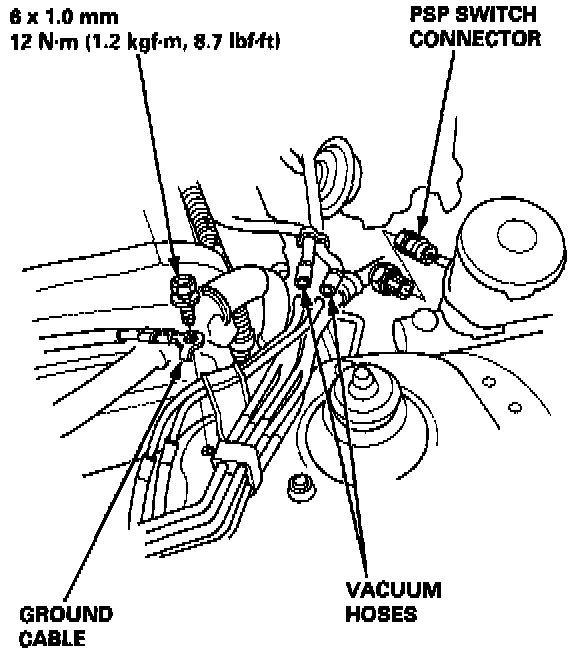 6 x 1.0 mm
12 N·m (1.2 kgf·m, 8.7 lbf·ft)

PSP SWITCH
CONNECTOR

VACUUM
HOSES

GROUND
CABLE