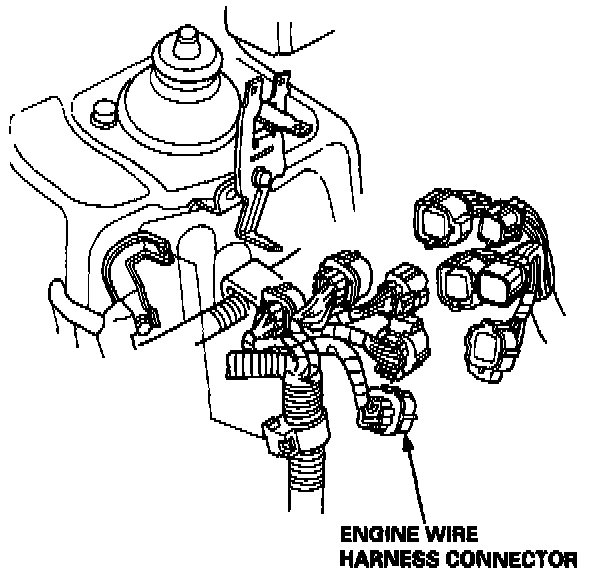 ENGINE WIRE
HARNESS CONNECTOR