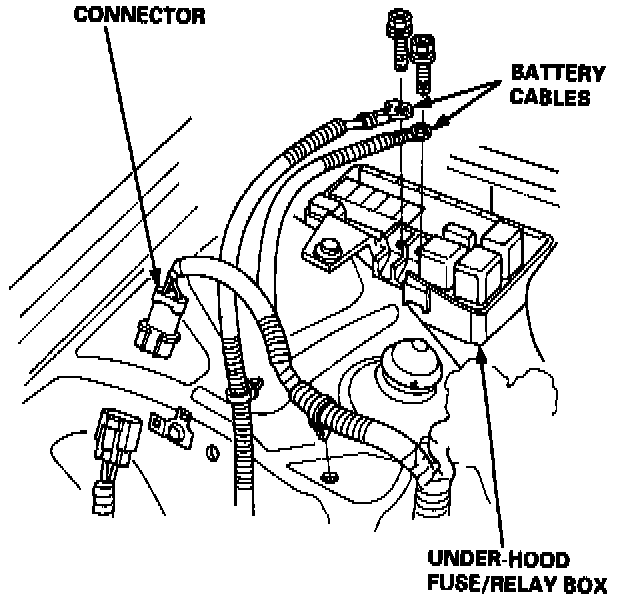 CONNECTOR

BATTERY CABLES

UNDER-HOOD FUSE/RELAY BOX