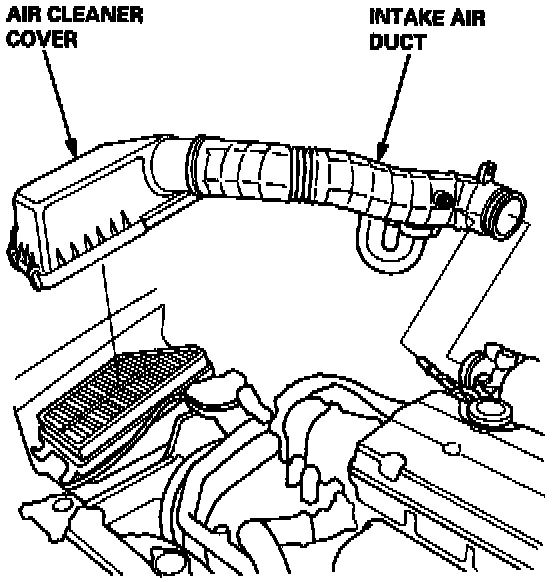 AIR CLEANER COVER

INTAKE AIR DUCT