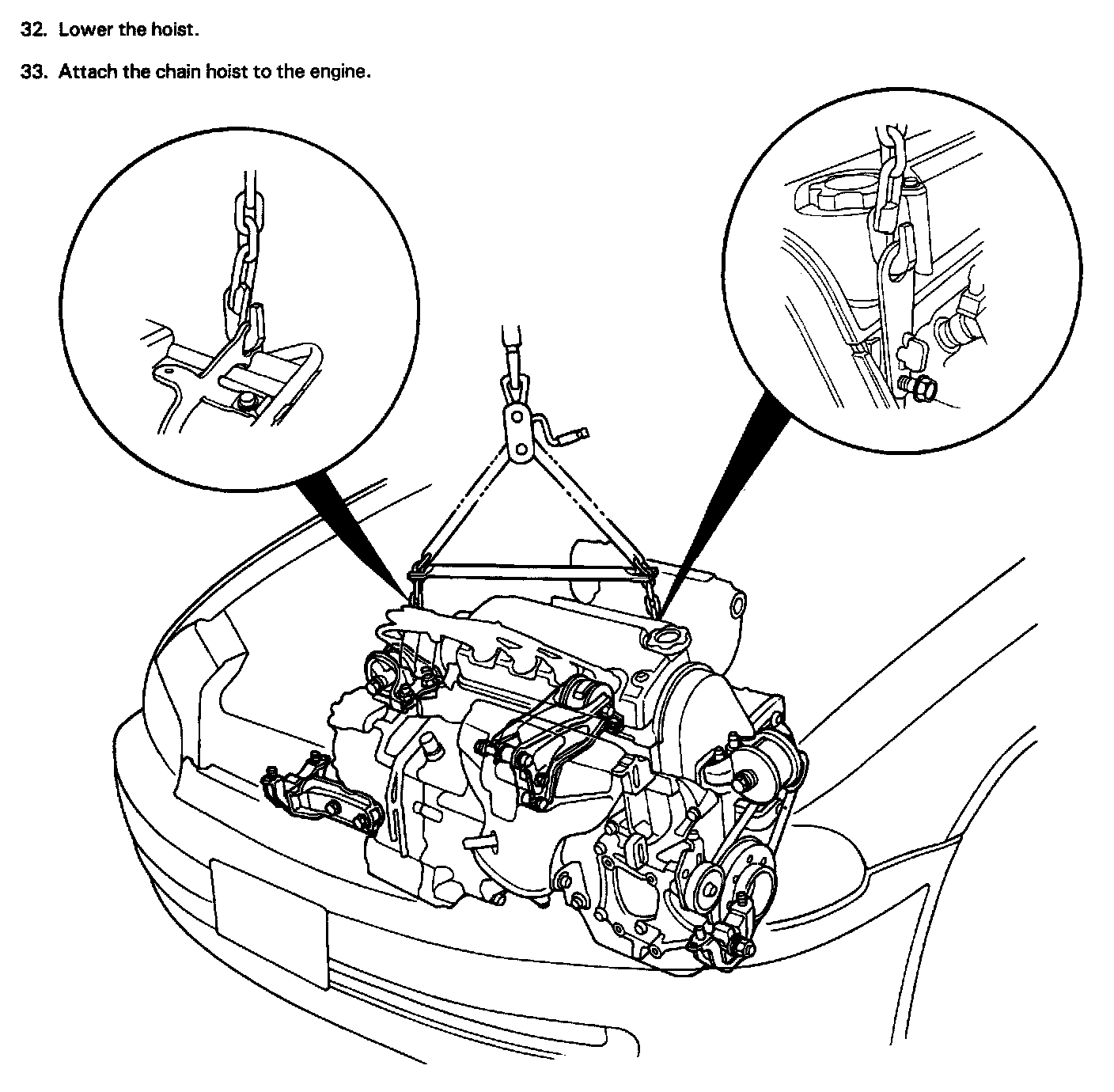 32. Lower the hoist.

33. Attach the chain hoist to the engine.