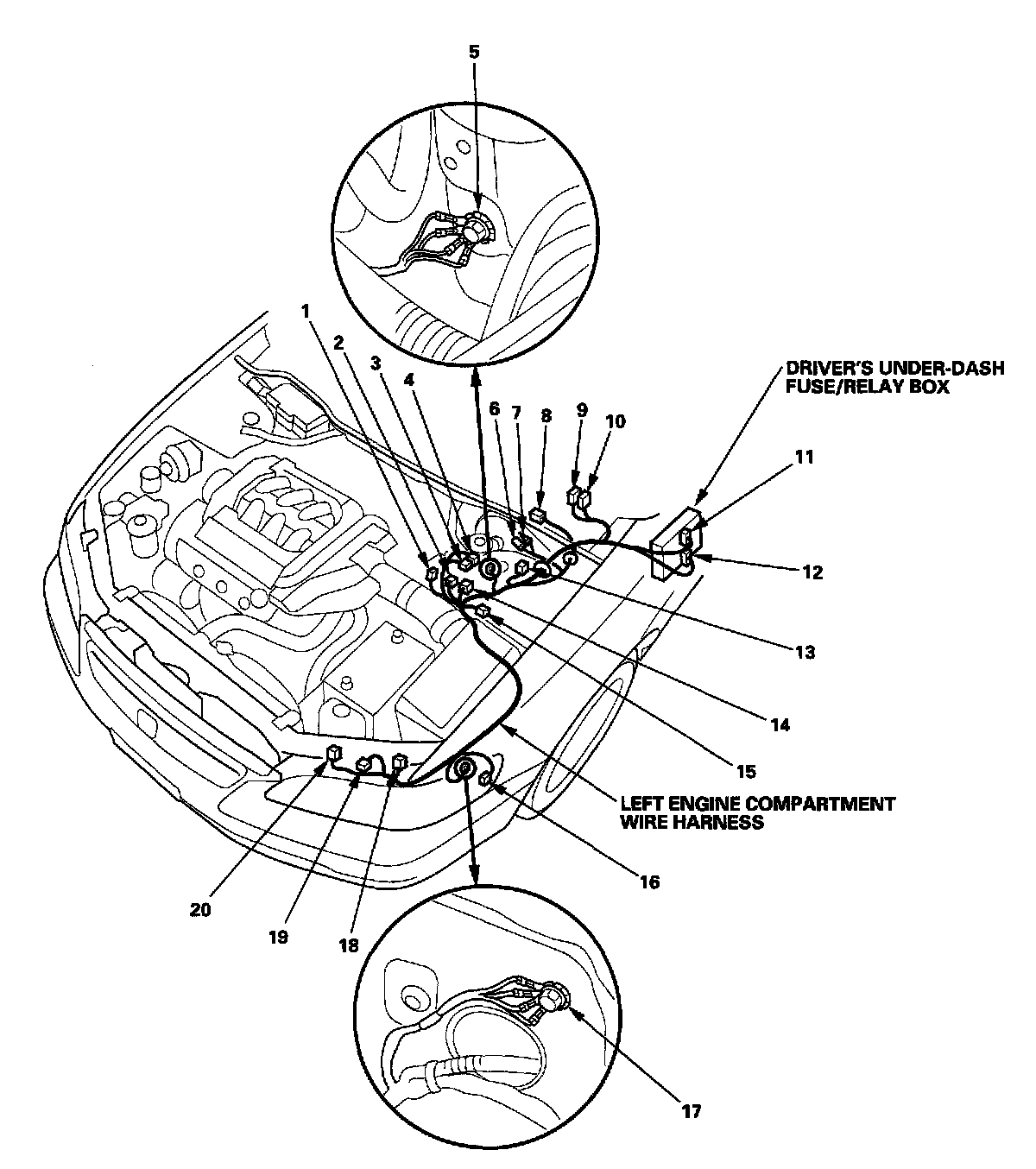 5

1
2
3
4
6
7
8
9
10

DRIVER'S UNDER-DASH FUSE/RELAY BOX

11

12

13

14

15

LEFT ENGINE COMPARTMENT WIRE HARNESS

16

20

19

18

17