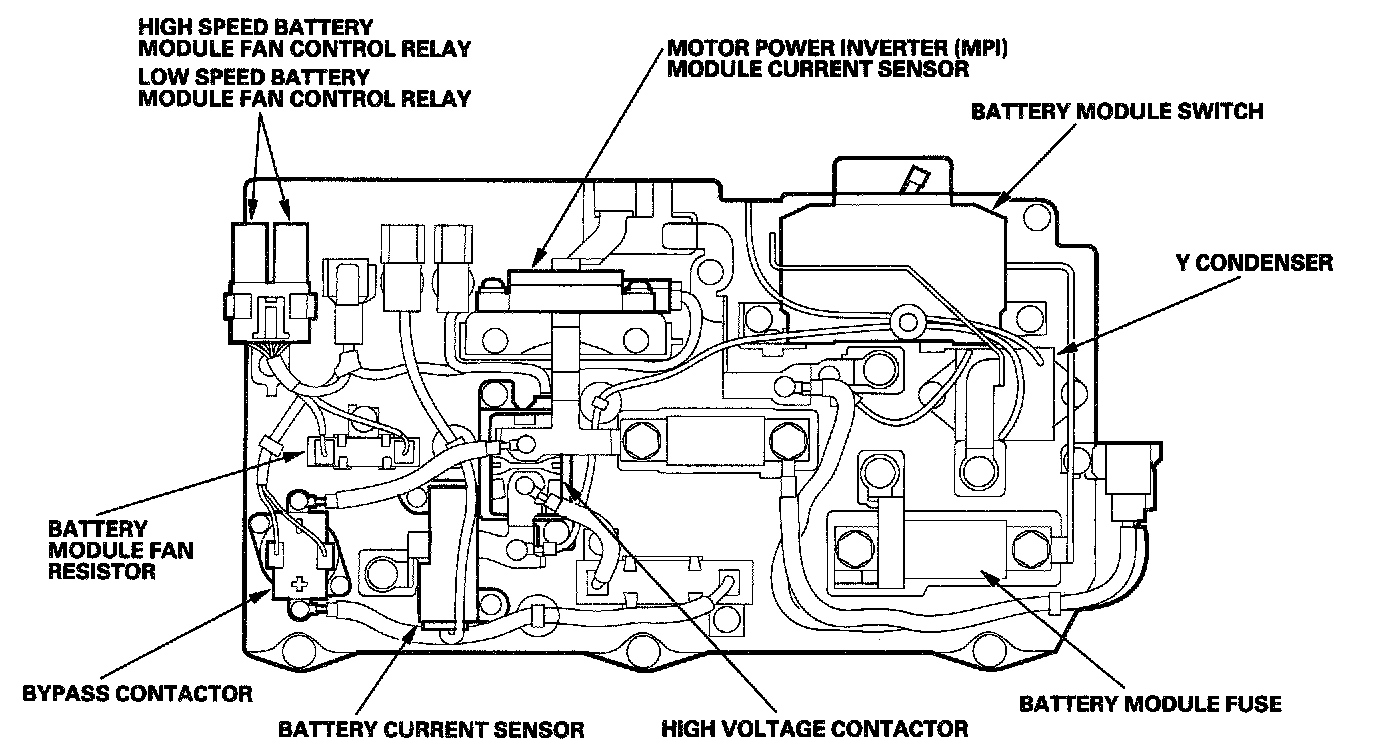 HIGH SPEED BATTERY MODULE FAN CONTROL RELAY

LOW SPEED BATTERY MODULE FAN CONTROL RELAY

MOTOR POWER INVERTER (MPI) MODULE CURRENT SENSOR

BATTERY MODULE SWITCH

Y CONDENSER

BATTERY MODULE FAN RESISTOR

BYPASS CONTACTOR

BATTERY CURRENT SENSOR

HIGH VOLTAGE CONTACTOR

BATTERY MODULE FUSE