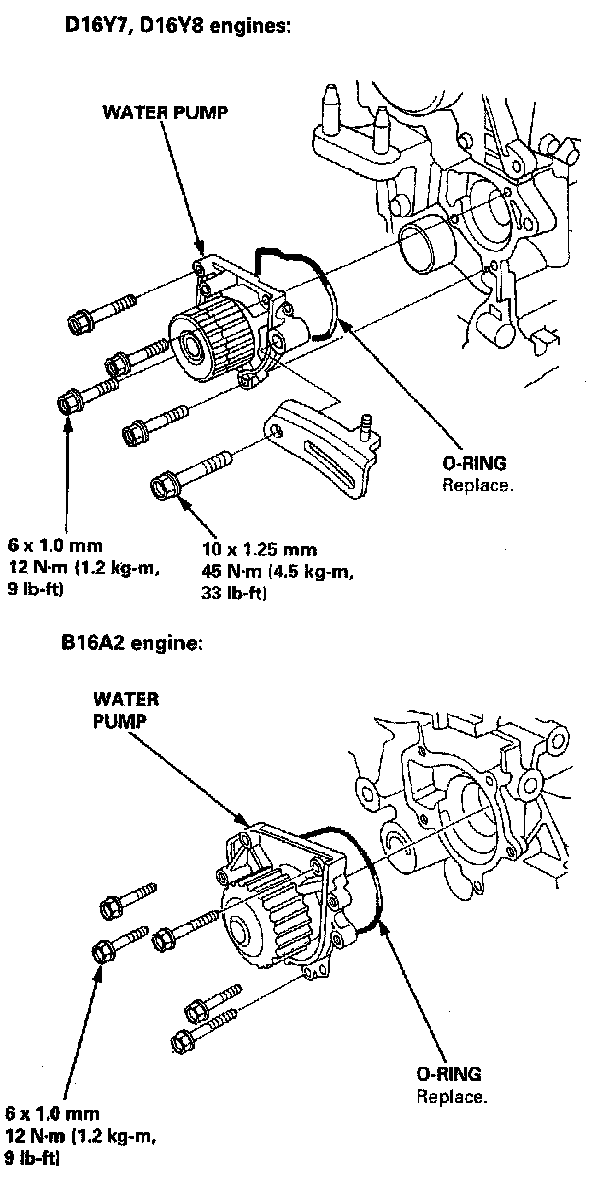 D16Y7, D16Y8 engines:

WATER PUMP

O-RING
Replace.

6 x 1.0 mm
12 N·m (1.2 kg-m, 9 lb-ft)

10 x 1.25 mm
45 N·m (4.5 kg-m, 33 lb-ft)

B16A2 engine:

WATER PUMP

O-RING
Replace.

6 x 1.0 mm
12 N·m (1.2 kg-m, 9 lb-ft)