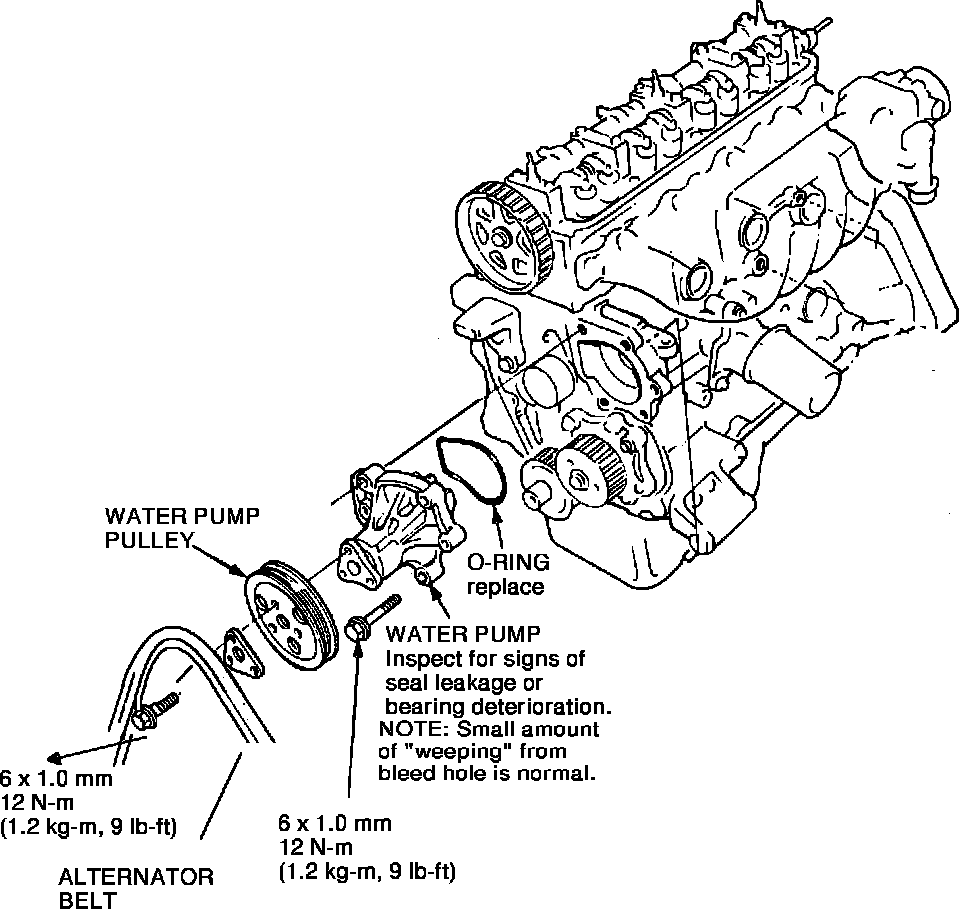 WATER PUMP PULLEY

O-RING replace

WATER PUMP
Inspect for signs of seal leakage or bearing deterioration.
NOTE: Small amount of "weeping" from bleed hole is normal.

6 x 1.0 mm
12 N-m
(1.2 kg-m, 9 lb-ft)

6 x 1.0 mm
12 N-m
(1.2 kg-m, 9 lb-ft)

ALTERNATOR BELT