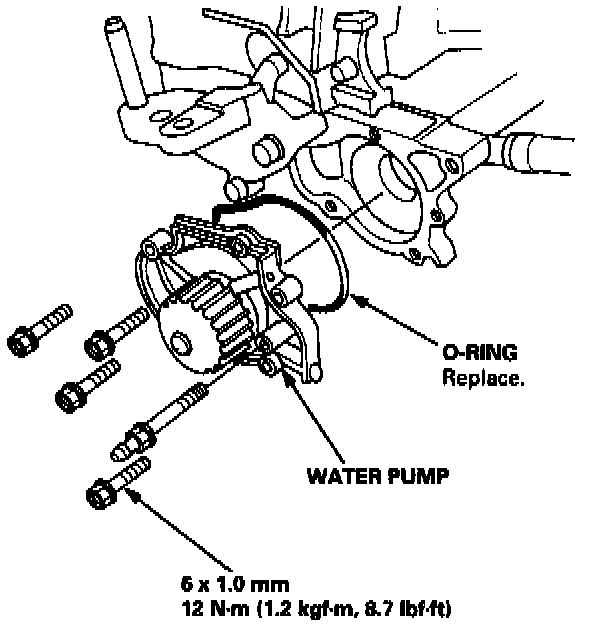 O-RING
Replace.

WATER PUMP

6 x 1.0 mm
12 N·m (1.2 kgf·m, 8.7 lbf·ft)