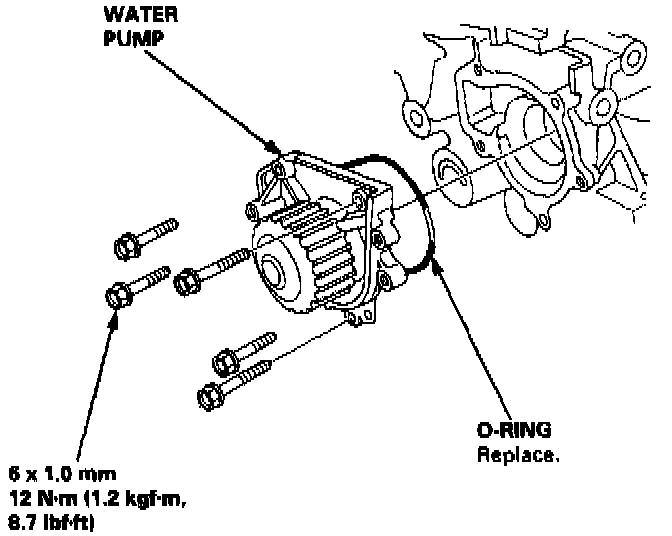 WATER PUMP

O-RING
Replace.

6 x 1.0 mm
12 N·m (1.2 kgf·m, 8.7 lbf·ft)