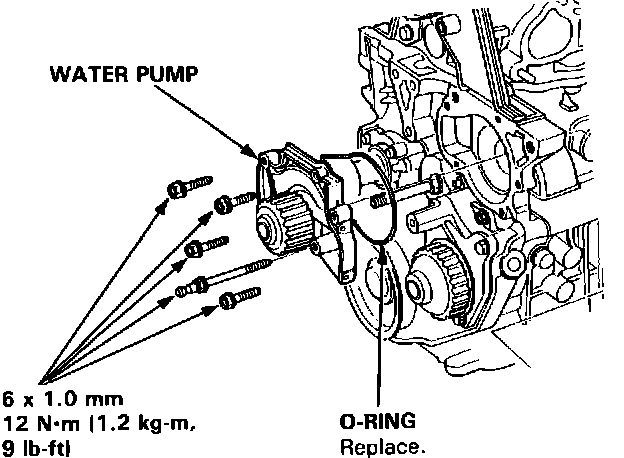 WATER PUMP

6 x 1.0 mm
12 N·m (1.2 kg-m, 9 lb-ft)

O-RING
Replace.