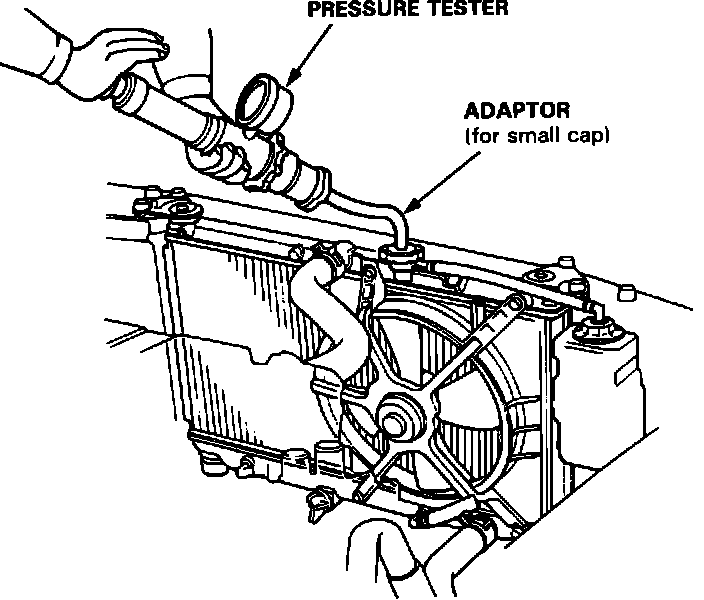 PRESSURE TESTER

ADAPTOR
(for small cap)