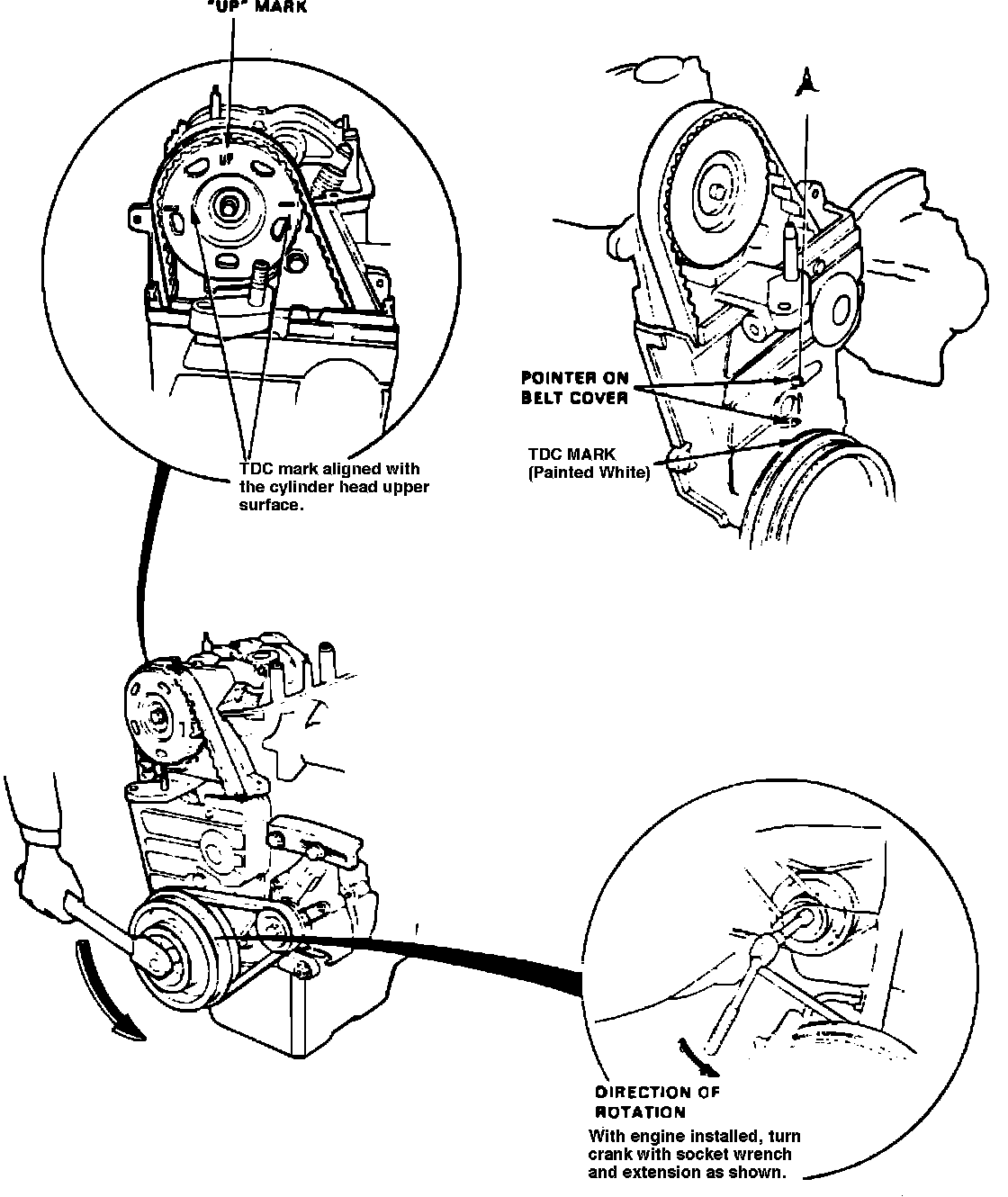 "UP" MARK

UP

TDC mark aligned with the cylinder head upper surface.

A

POINTER ON BELT COVER

TDC MARK (Painted White)

DIRECTION OF ROTATION

With engine installed, turn crank with socket wrench and extension as shown.