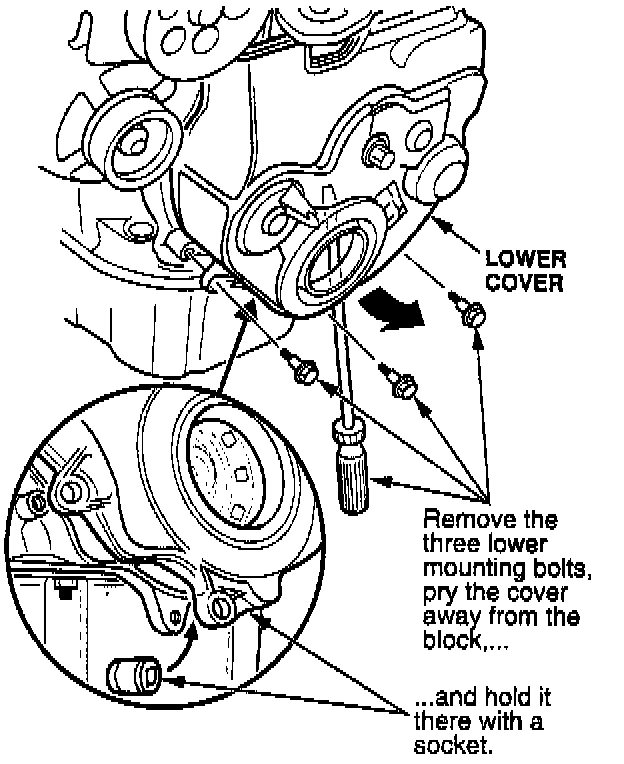 LOWER COVER

Remove the three lower mounting bolts, pry the cover away from the block,...

...and hold it there with a socket.